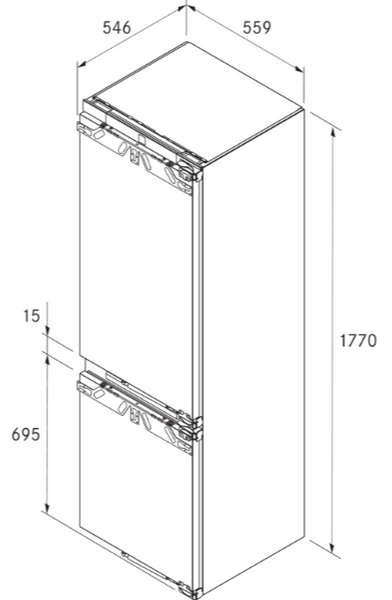 546
559
15
1770
695