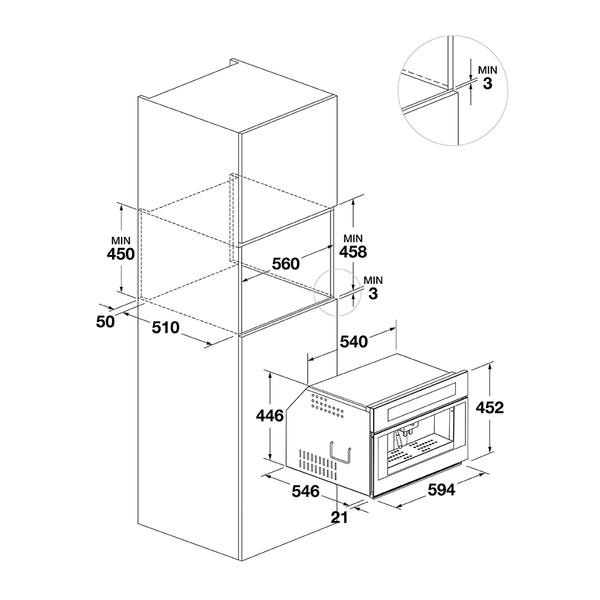 MIN
3

MIN
450

560

MIN
458

MIN
3

50

510

540

446

452

546

594

21