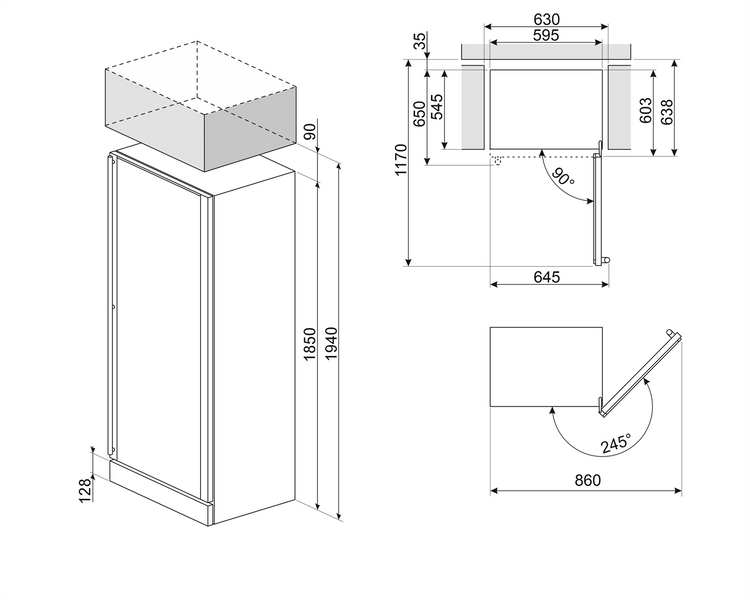 90
1850
1940
128
630
595
35
1170
650
545
603
638
90°
645
245°
860