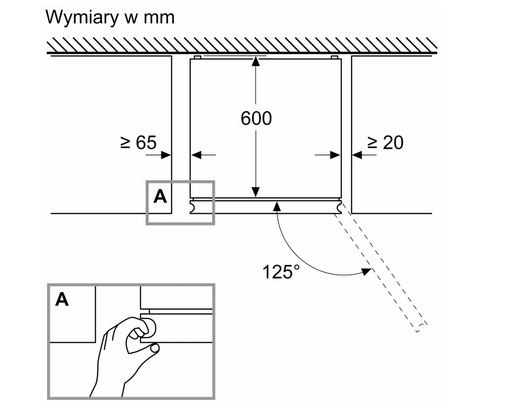 Wymiary w mm

600

≥ 65

≥ 20

A

125°

A