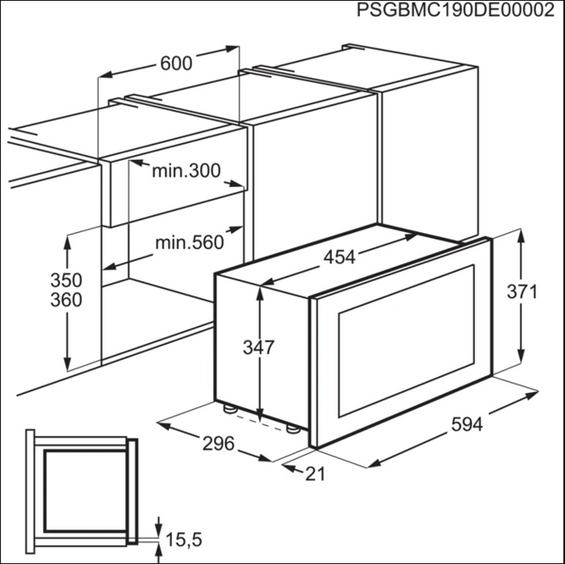 PSGBMC190DE00002

600

min.300

min.560

350
360

454

371

347

296

594

21

15,5