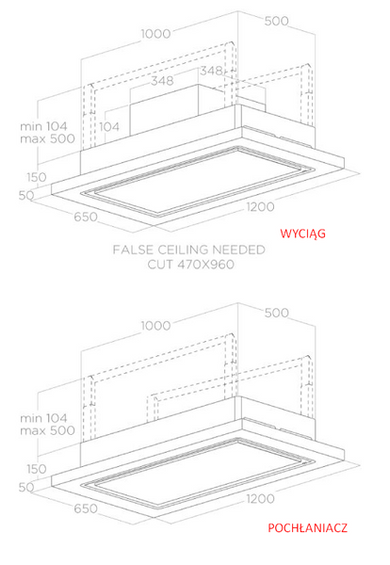 1000
500
348
348
min 104
max 500
104
150
50
650
1200
WYCIĄG
FALSE CEILING NEEDED
CUT 470X960

1000
500
min 104
max 500
150
50
650
1200
POCHŁANIACZ