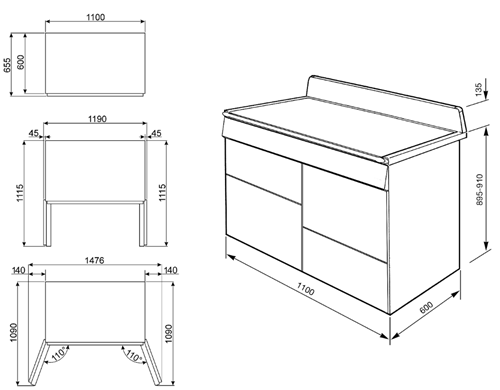 1100
655
600

1190
45
45
1115
1115

1476
140
140
1090
1090
110°
110°

135
895-910
1100
600