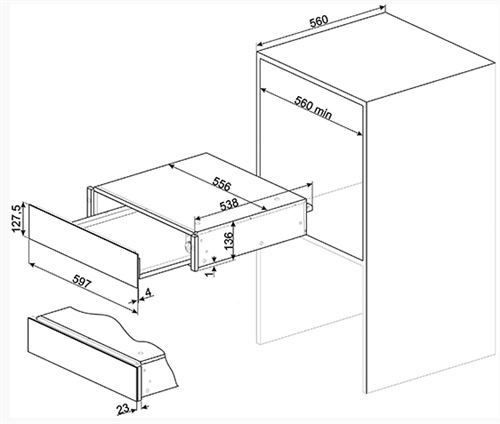 560

560 min

556

538

127.5

136

1

597

4

23