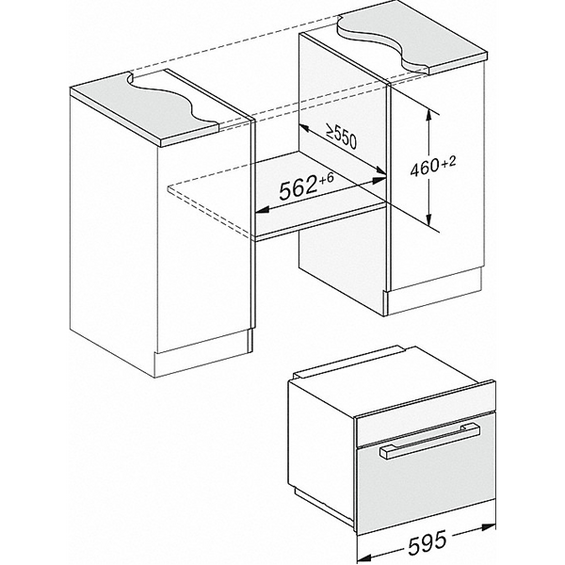 $\geq 550$

$460^{+2}$

$562^{+6}$

595