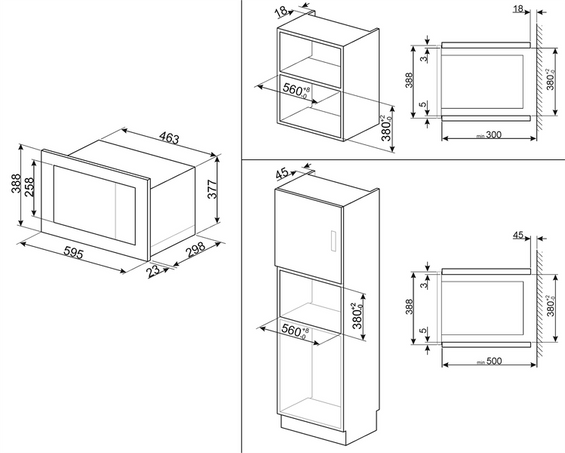 463
388
258
377
595
298
23

18
$560^{+8}_{-0}$
$380^{+2}_{-0}$

18
388
3
5
$380^{+2}_{-0}$
min 300

45
$380^{+2}_{-0}$
$560^{+8}_{-0}$

45
388
3
5
$380^{+2}_{-0}$
min 500