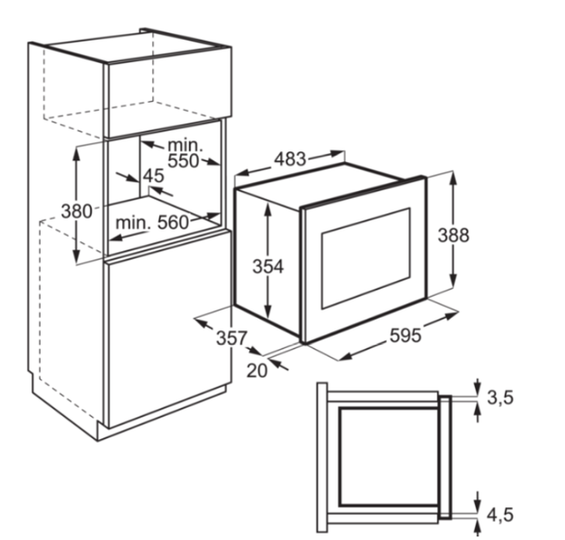 min. 550
45
380
min. 560
483
388
354
357
595
20
3,5
4,5