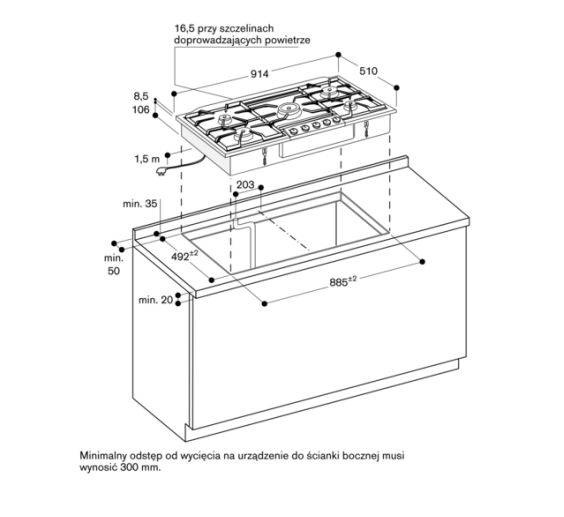 16,5 przy szczelinach doprowadzających powietrze

914

510

8,5

106

1,5 m

203

min. 35

min. 50

$492^{\pm2}$

$885^{\pm2}$

min. 20

Minimalny odstęp od wycięcia na urządzenie do ścianki bocznej musi wynosić 300 mm.