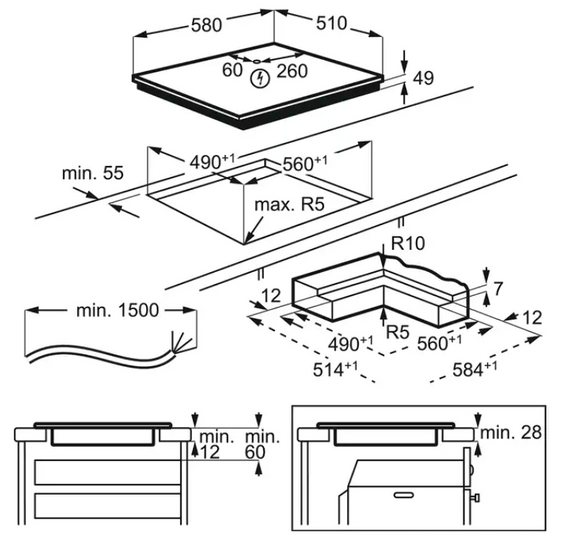 580
510
60
260
49
min. 55
$490^{+1}$
$560^{+1}$
max. R5
R10
7
12
12
R5
$490^{+1}$
$560^{+1}$
$514^{+1}$
$584^{+1}$
min. 1500
min.
12
min.
60
min. 28