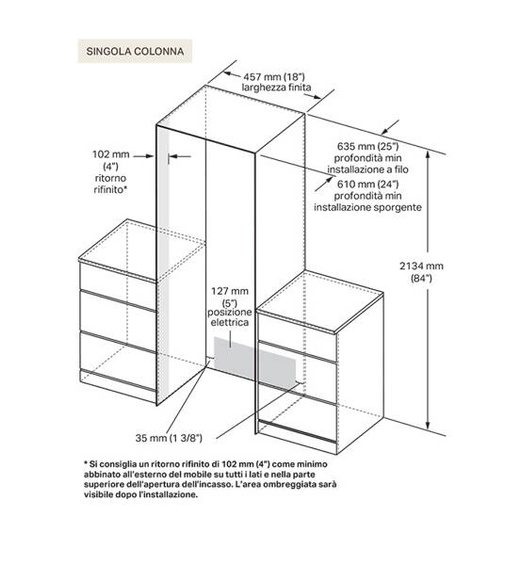 SINGOLA COLONNA

457 mm (18") larghezza finita

102 mm (4") ritorno rifinito*

635 mm (25") profondità min installazione a filo

610 mm (24") profondità min installazione sporgente

2134 mm (84")

127 mm (5") posizione elettrica

35 mm (1 3/8")

* Si consiglia un ritorno rifinito di 102 mm (4") come minimo abbinato all'esterno del mobile su tutti i lati e nella parte superiore dell'apertura dell'incasso. L'area ombreggiata sarà visibile dopo l'installazione.