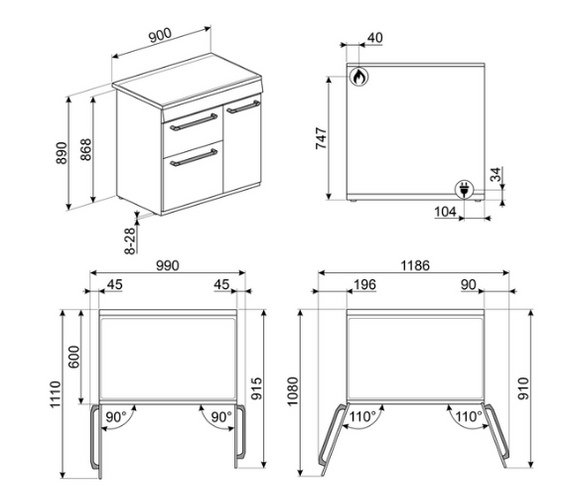 900

890

868

8-28

40

747

34

104

990

45

45

600

1110

915

90°

90°

1186

196

90

1080

910

110°

110°