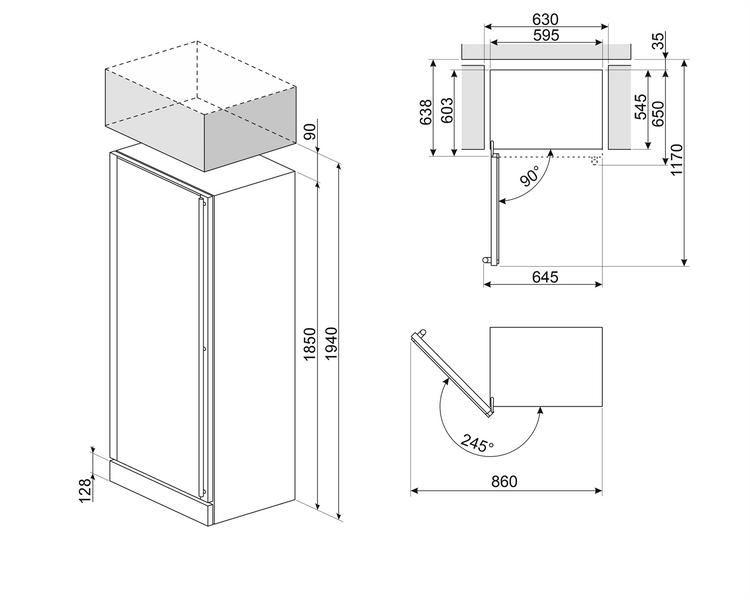 90
1850
1940
128
630
595
35
638
603
545
650
1170
90°
645
245°
860