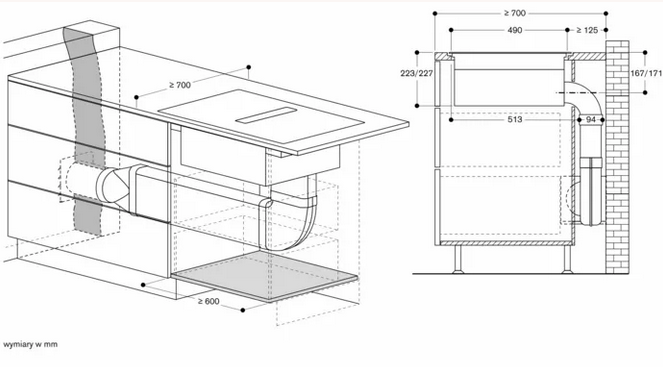 ≥ 700

≥ 600

wymiary w mm

≥ 700

490

≥ 125

223/227

167/171

513

94