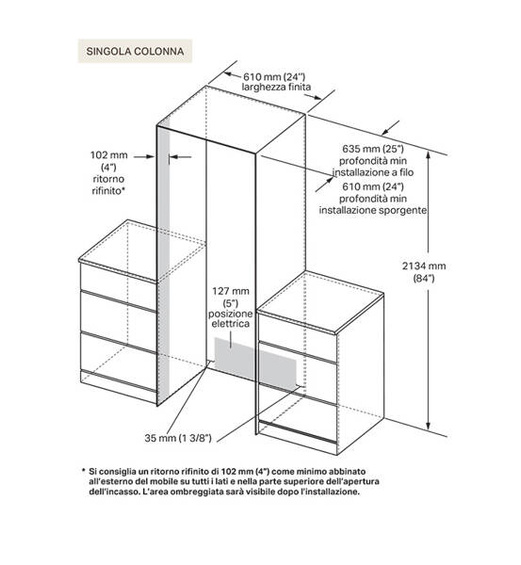 SINGOLA COLONNA

610 mm (24")
larghezza finita

102 mm
(4")
ritorno
rifinito*

635 mm (25")
profondità min
installazione a filo

610 mm (24")
profondità min
installazione sporgente

2134 mm
(84")

127 mm
(5")
posizione
elettrica

35 mm (1 3/8")

* Si consiglia un ritorno rifinito di 102 mm (4") come minimo abbinato all'esterno del mobile su tutti i lati e nella parte superiore dell'apertura dell'incasso. L'area ombreggiata sarà visibile dopo l'installazione.