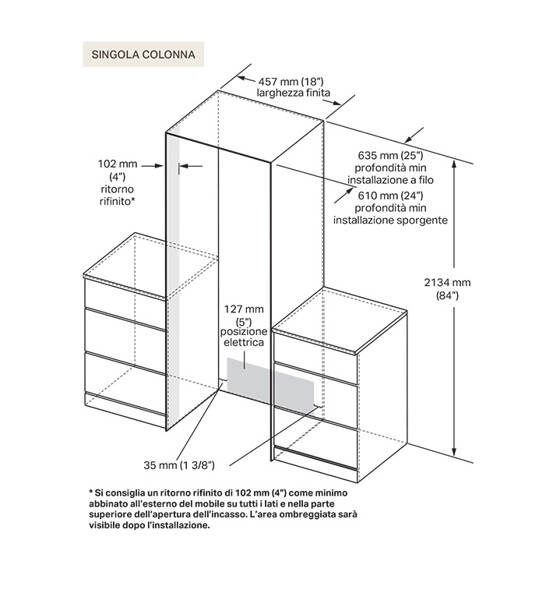 SINGOLA COLONNA

457 mm (18")
larghezza finita

102 mm
(4")
ritorno
rifinito*

635 mm (25")
profondità min
installazione a filo

610 mm (24")
profondità min
installazione sporgente

2134 mm
(84")

127 mm
(5")
posizione
elettrica

35 mm (1 3/8")

* Si consiglia un ritorno rifinito di 102 mm (4") come minimo abbinato all'esterno del mobile su tutti i lati e nella parte superiore dell'apertura dell'incasso. L'area ombreggiata sarà visibile dopo l'installazione.