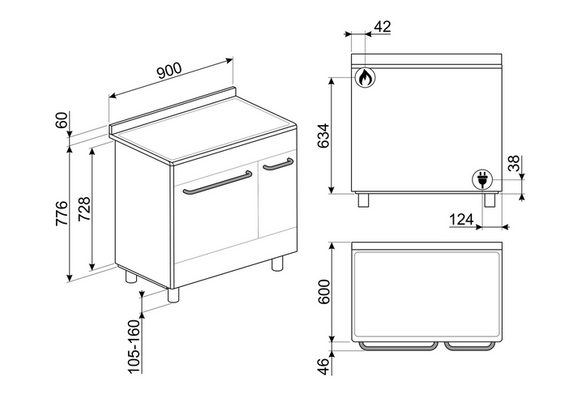 900
60
776
728
105-160
42
634
38
124
600
46