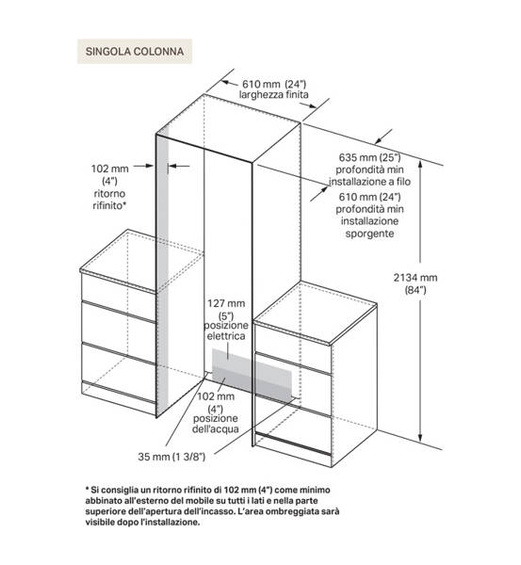 SINGOLA COLONNA

610 mm (24") larghezza finita

102 mm (4") ritorno rifinito*

635 mm (25") profondità min installazione a filo

610 mm (24") profondità min installazione sporgente

2134 mm (84")

127 mm (5") posizione elettrica

102 mm (4") posizione dell'acqua

35 mm (1 3/8")

* Si consiglia un ritorno rifinito di 102 mm (4") come minimo abbinato all'esterno del mobile su tutti i lati e nella parte superiore dell'apertura dell'incasso. L'area ombreggiata sarà visibile dopo l'installazione.