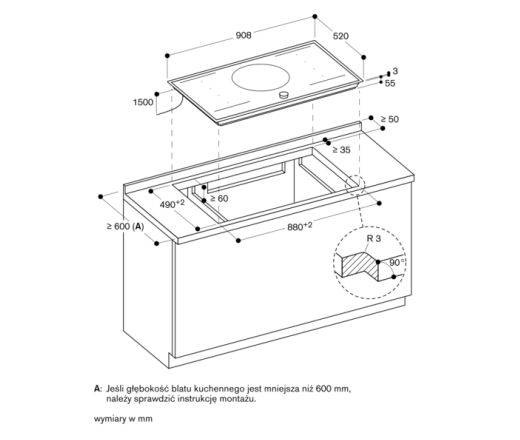 908

520

3

55

1500

≥ 50

≥ 35

≥ 60

$490^{+2}$

≥ 600 (A)

$880^{+2}$

R 3

90°

A: Jeśli głębokość blatu kuchennego jest mniejsza niż 600 mm, należy sprawdzić instrukcję montażu.

wymiary w mm