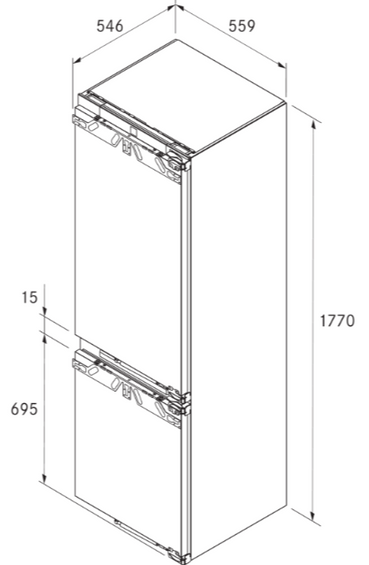 546
559
15
1770
695