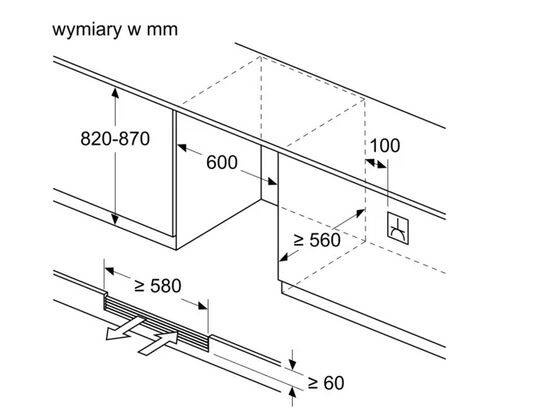 wymiary w mm

820-870

600

100

≥ 560

≥ 580

≥ 60