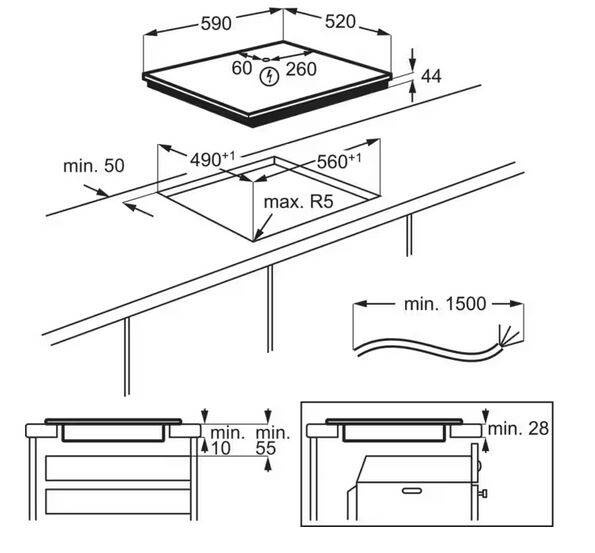 590
520
60
260
44
min. 50
$490^{+1}$
$560^{+1}$
max. R5
min. 1500
min.
10
min.
55
min. 28