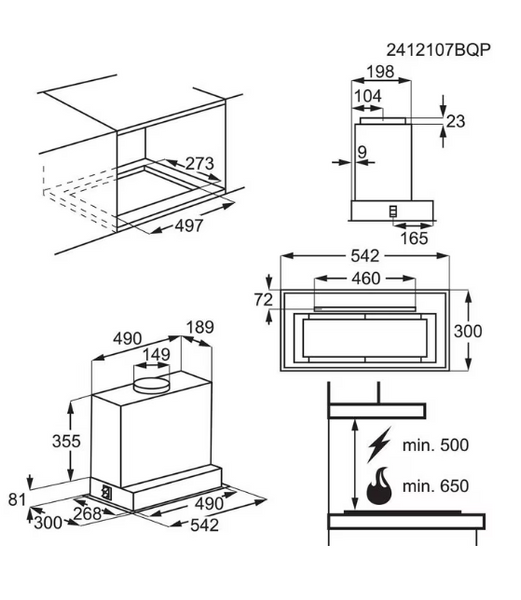 2412107BQP

273
497

198
104
23
9
165

542
460
72
300

490
189
149
355
81
300
268
490
542

min. 500
min. 650