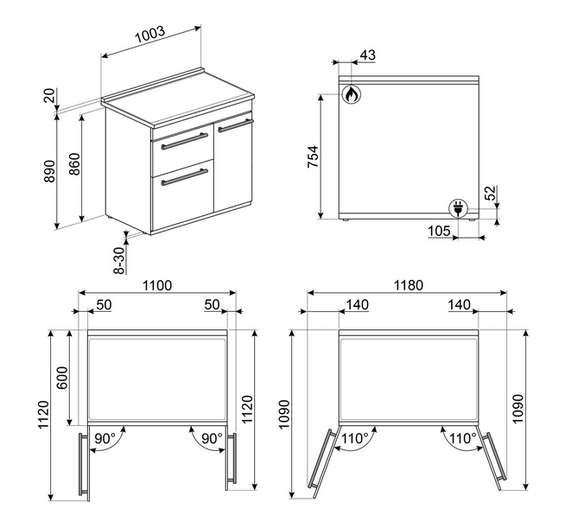 1003
20
890
860
8-30
43
754
52
105
1100
50
50
600
1120
1120
90°
90°
1180
140
140
1090
1090
110°
110°