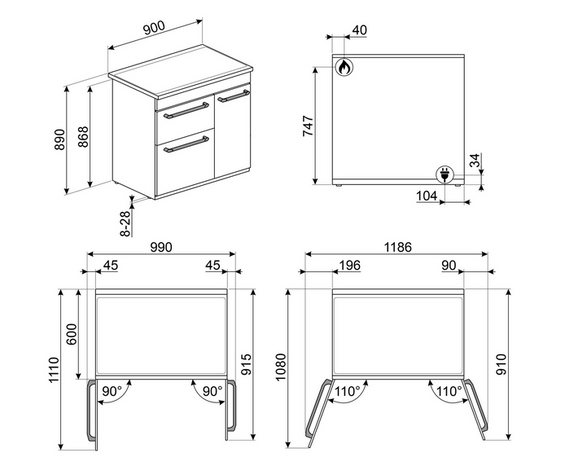 900

890

868

8-28

40

747

34

104

990

45

45

600

1110

915

90°

90°

1186

196

90

1080

910

110°

110°