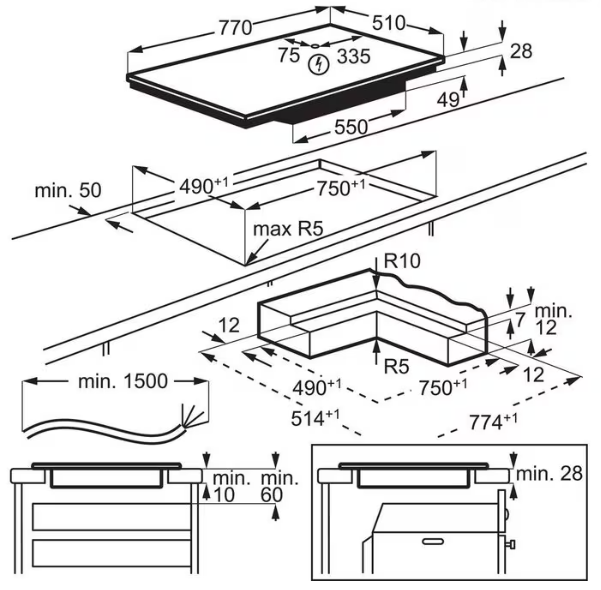 770
510
75
335
28
49
550
min. 50
$490^{+1}$
$750^{+1}$
max R5
R10
12
7
min. 12
R5
12
$490^{+1}$
$750^{+1}$
$514^{+1}$
$774^{+1}$
min. 1500
min. 10
min. 60
min. 28