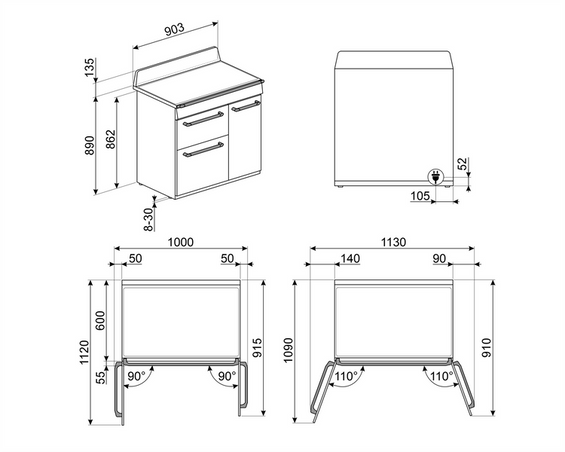 903
135
890
862
8-30
52
105
1000
50
50
1120
600
55
90°
90°
915
1130
140
90
1090
110°
110°
910