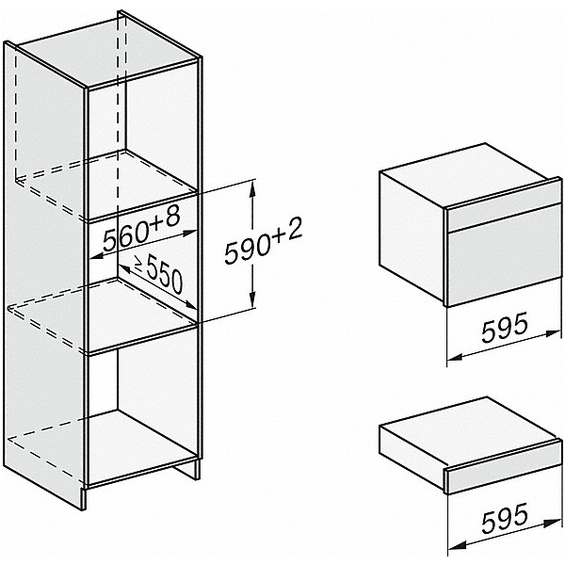 560+8
≥550
590+2
595
595