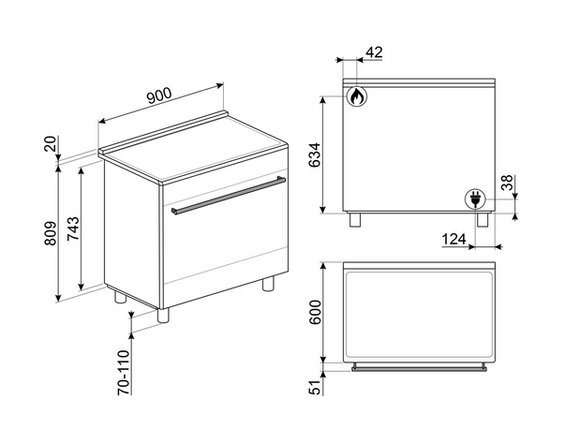 900
20
809
743
70-110
42
634
38
124
600
51