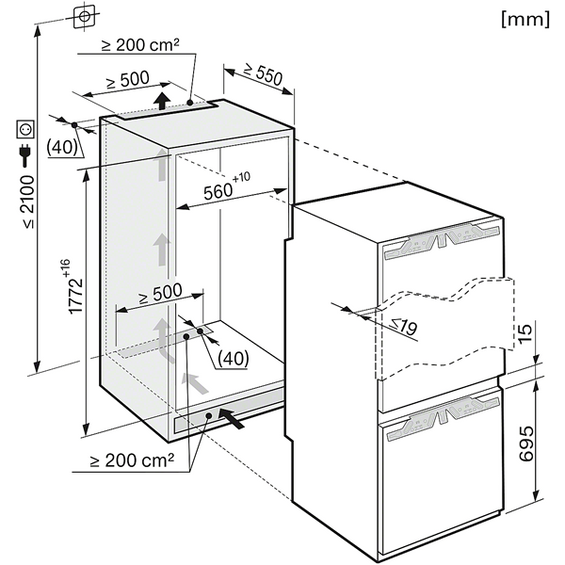 [mm]

≥ 200 cm²

≥ 500

≥ 550

(40)

≤ 2100

$560^{+10}$

$1772^{+16}$

≥ 500

(40)

≤19

15

695

≥ 200 cm²