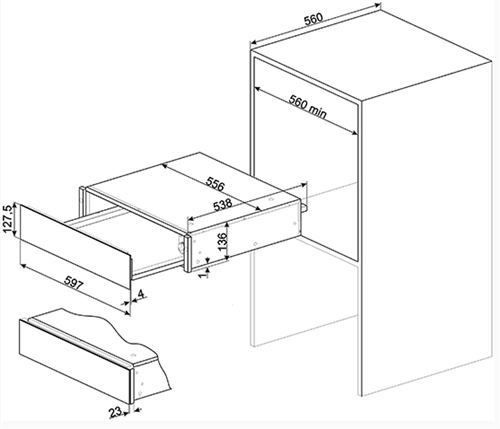 560
560 min
556
538
127.5
136
1
597
4
23