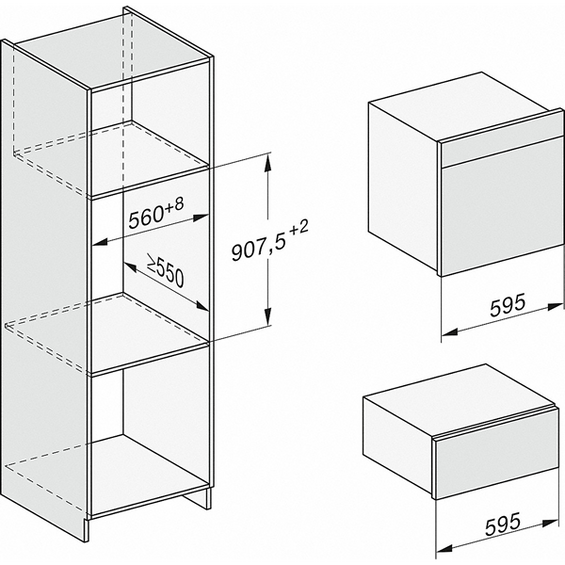 $560^{+8}$

$\geq 550$

$907,5^{+2}$

595

595